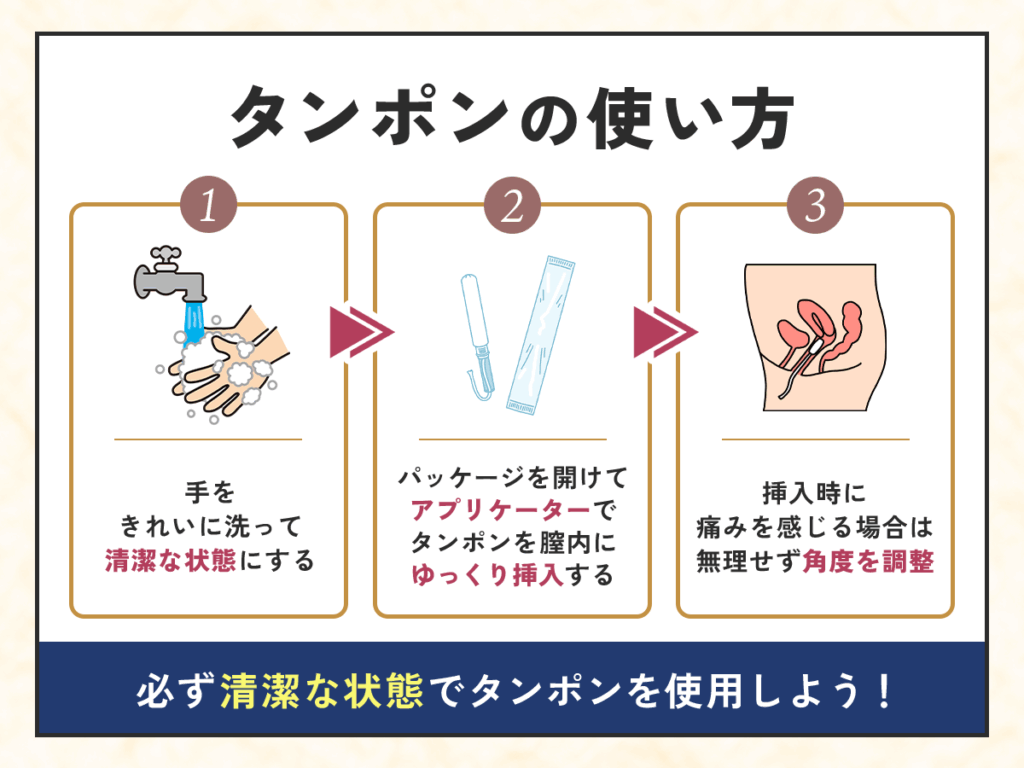 タンポンの使い方

1

手を
きれいに洗って
清潔な状態にする

2

パッケージを開けて
アプリケーターで
タンポンを膣内に
ゆっくり挿入する

3

挿入時に
痛みを感じる場合は
無理せず角度を調整

必ず清潔な状態でタンポンを使用しよう！